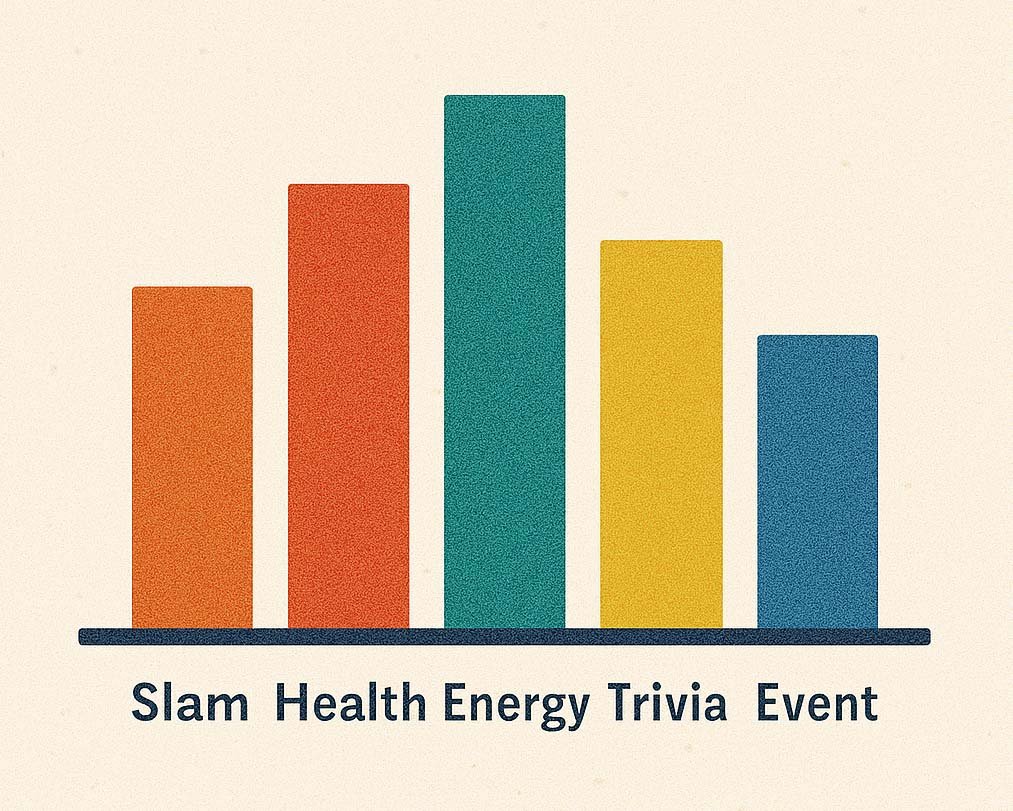 Slam Health Energy Trivia Event