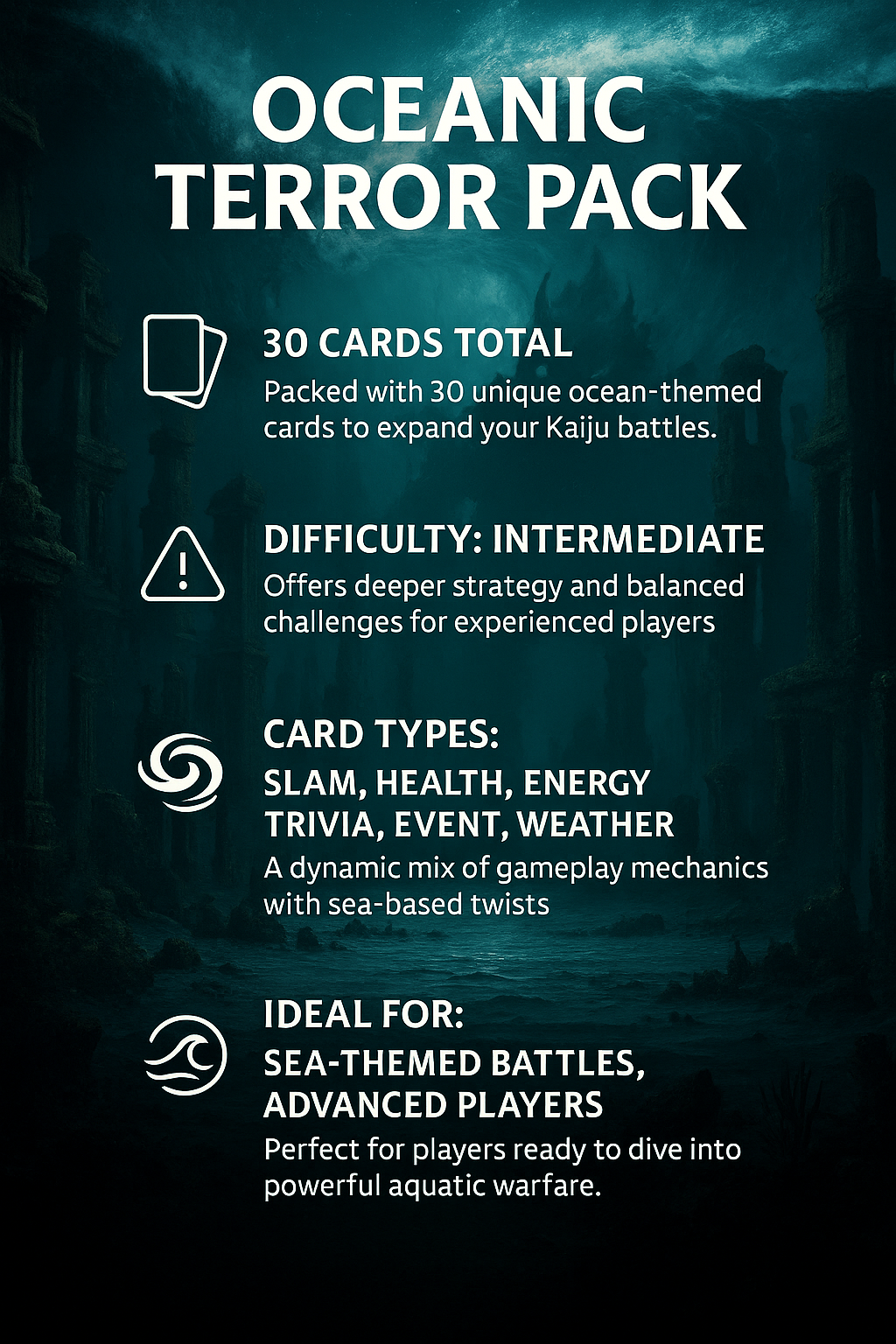 OCEANIC TERROR PACK

30 CARDS TOTAL
Packed with 30 unique ocean-themed cards to expand your Kaiju battles.

DIFFICULTY: INTERMEDIATE
Offers deeper strategy and balanced challenges for experienced players

CARD TYPES:
SLAM, HEALTH, ENERGY
TRIVIA, EVENT, WEATHER
A dynamic mix of gameplay mechanics with sea-based twists

IDEAL FOR:
SEA-THEMED BATTLES, ADVANCED PLAYERS
Perfect for players ready to dive into powerful aquatic warfare.