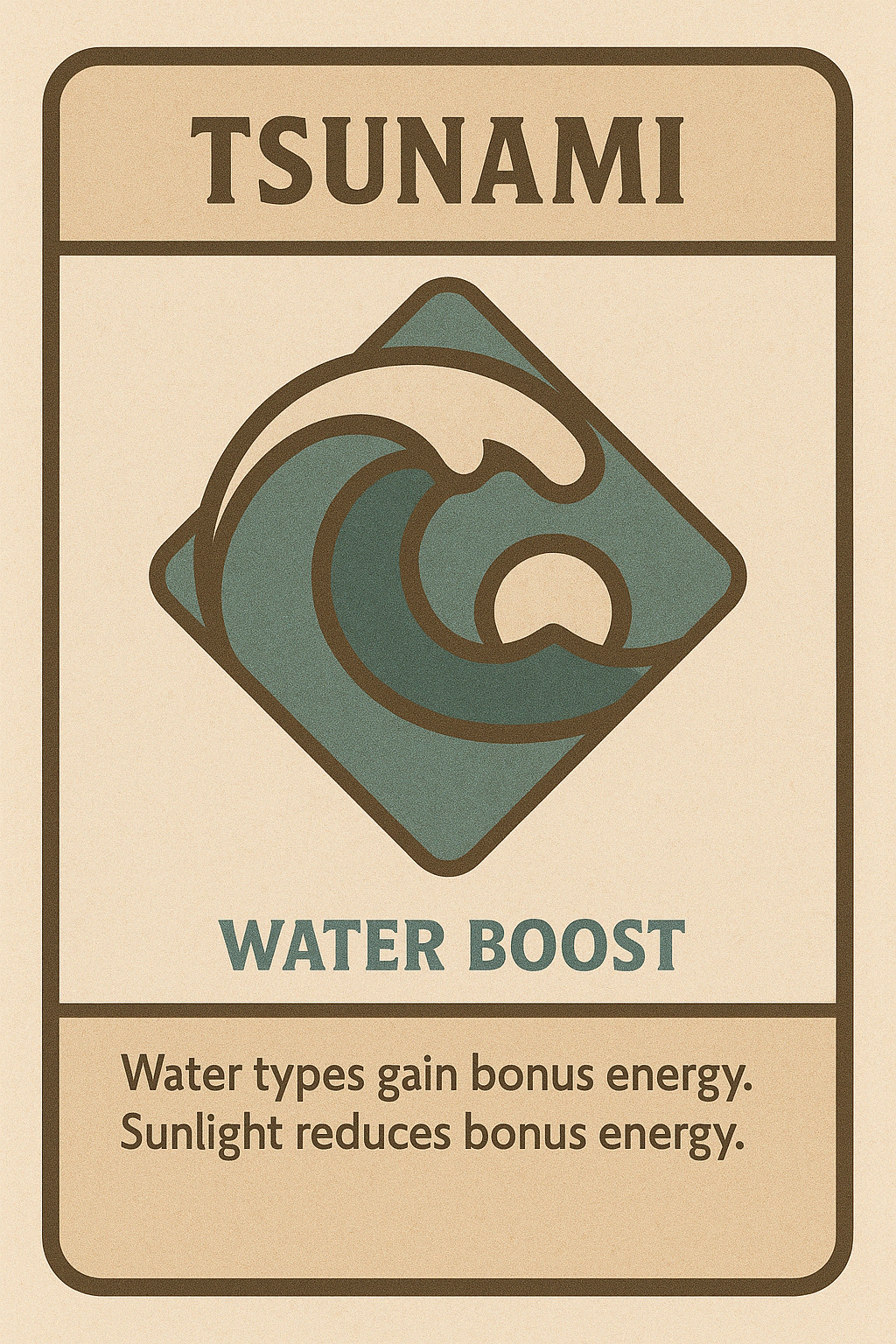 TSUNAMI

WATER BOOST

Water types gain bonus energy. Sunlight reduces bonus energy.